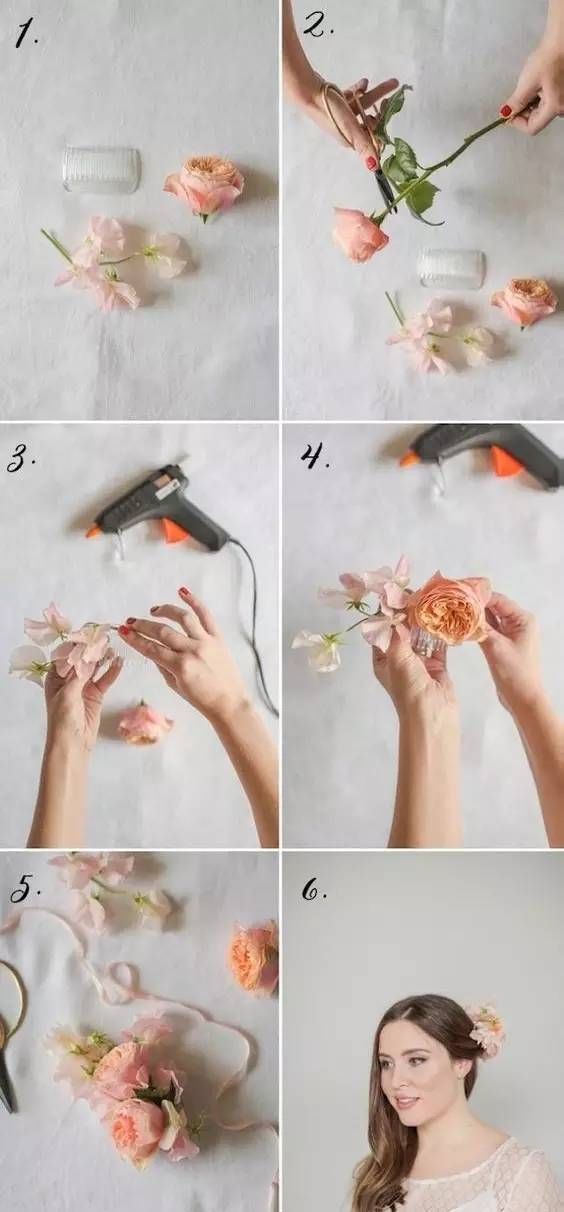 1.

2.

3.

4.

5.

6.